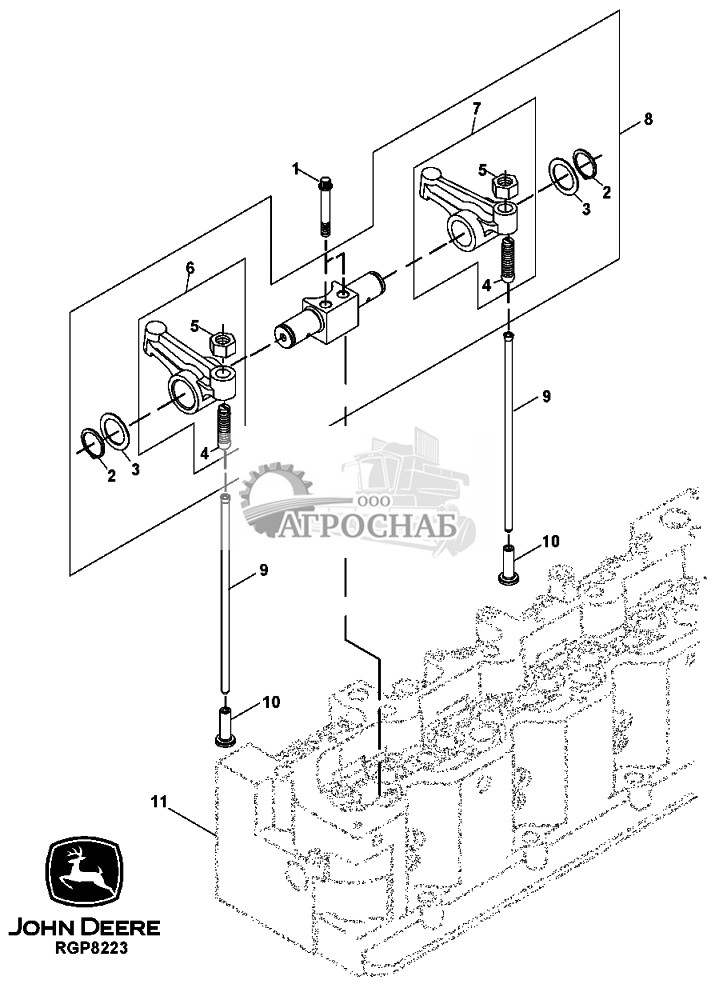 8
7
1
5
2
3
4
6
5
9
2
3
4
ООО
АГРОСНАБ
10
9
10
11
JOHN DEERE
RGP8223